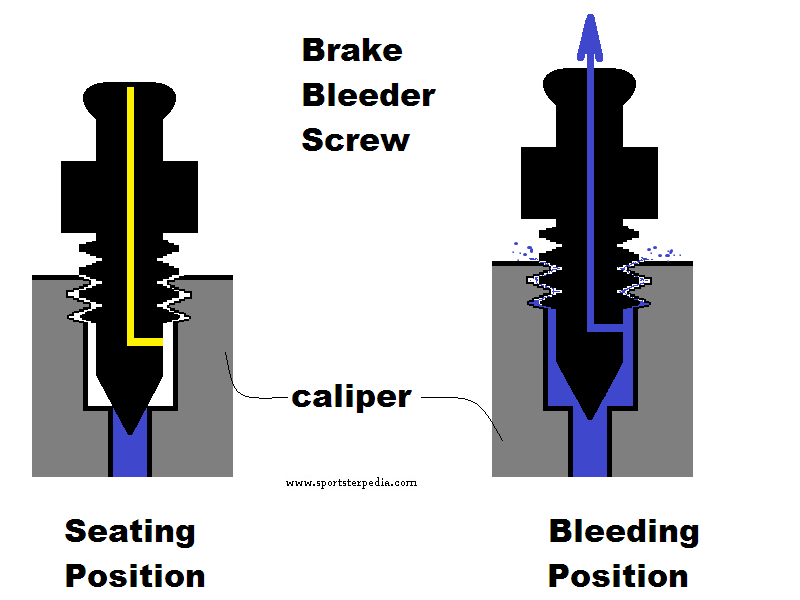 Brake Bleeder Screw

caliper

www.sportsterpedia.com

Seating Position

Bleeding Position