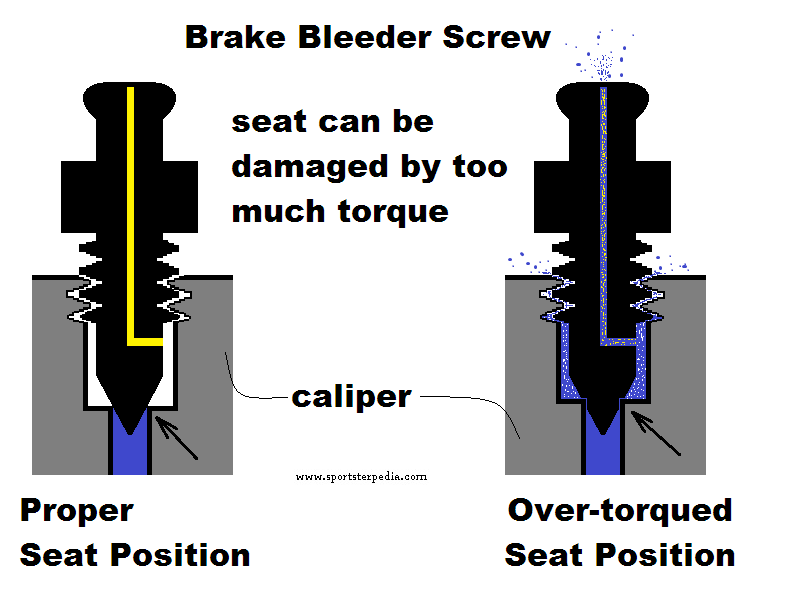 Brake Bleeder Screw

seat can be damaged by too much torque

caliper

www.sportsterpedia.com

Proper Seat Position

Over-torqued Seat Position