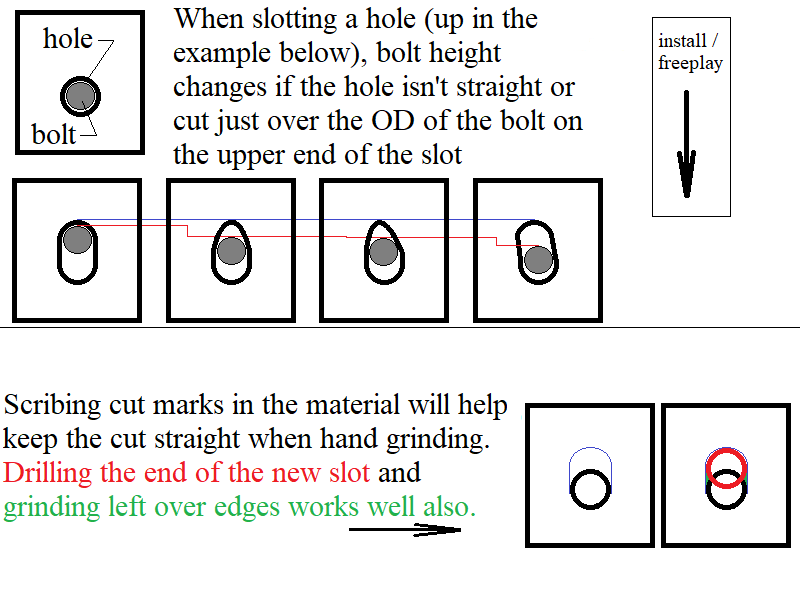 hole

bolt

When slotting a hole (up in the example below), bolt height changes if the hole isn't straight or cut just over the OD of the bolt on the upper end of the slot

install / freeplay

Scribing cut marks in the material will help keep the cut straight when hand grinding. Drilling the end of the new slot and grinding left over edges works well also.