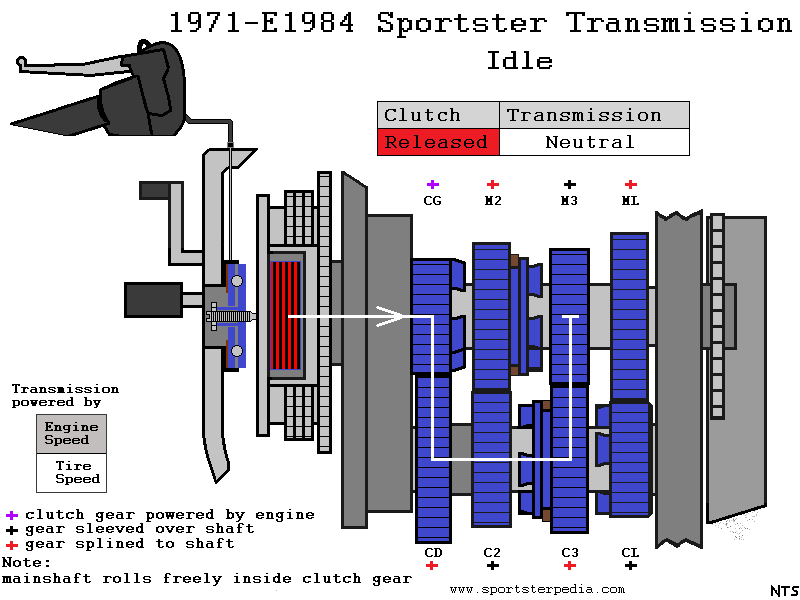 1971-E1984 Sportster Transmission
Idle

| Clutch | Transmission |
|---|---|
| Released | Neutral |

+ CG
+ M2
+ M3
+ ML

Transmission powered by

Engine Speed

Tire Speed

+ clutch gear powered by engine
+ gear sleeved over shaft
+ gear splined to shaft
Note:
mainshaft rolls freely inside clutch gear

CD +
C2 +
C3 +
CL +

www.sportsterpedia.com

NTS