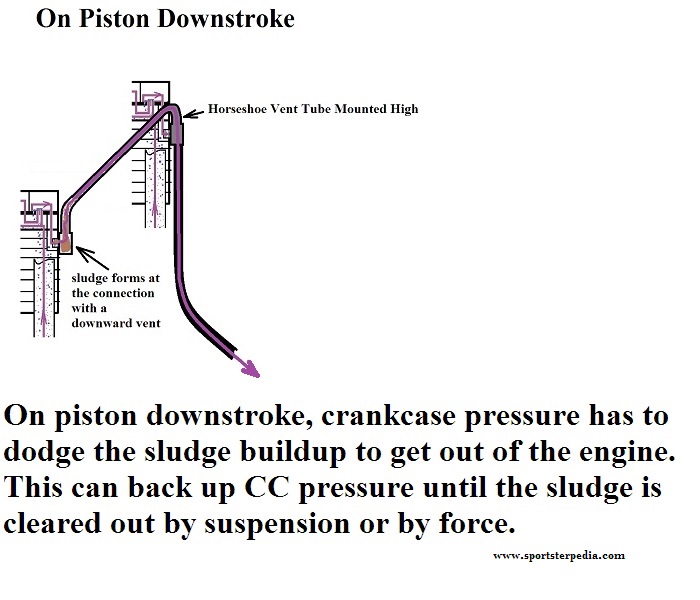 On Piston Downstroke

Horseshoe Vent Tube Mounted High

sludge forms at the connection with a downward vent

On piston downstroke, crankcase pressure has to dodge the sludge buildup to get out of the engine. This can back up CC pressure until the sludge is cleared out by suspension or by force.

www.sportsterpedia.com