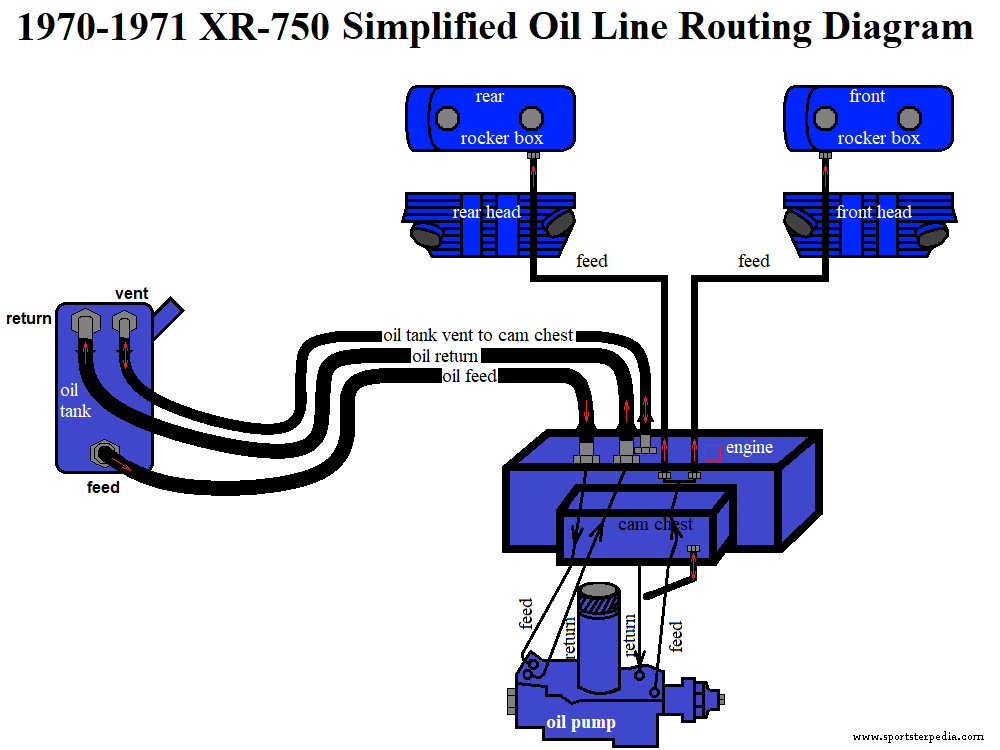 1970-1971 XR-750 Simplified Oil Line Routing Diagram

rear rocker box

front rocker box

rear head

front head

feed

feed

vent

return

oil tank

feed

oil tank vent to cam chest

oil return

oil feed

engine

cam chest

feed

return

return

feed

oil pump

www.sportsterpedia.com