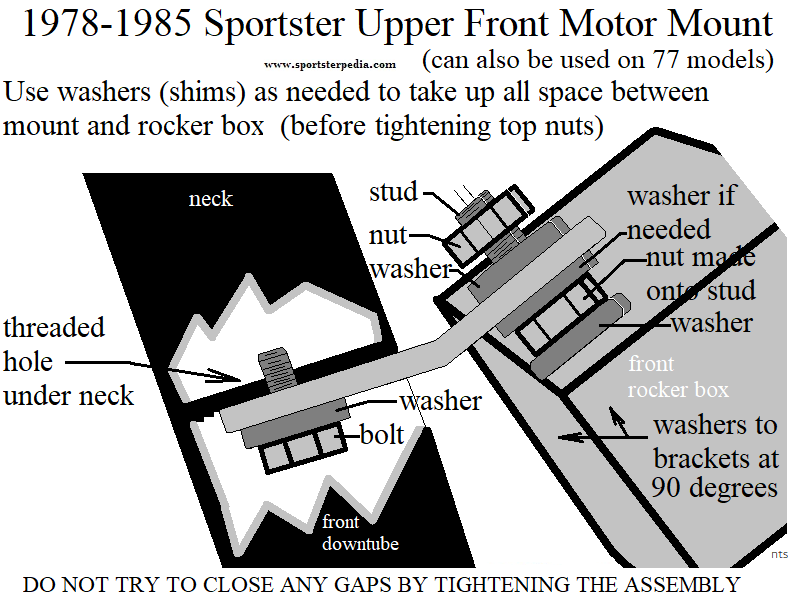 1978-1985 Sportster Upper Front Motor Mount

www.sportsterpedia.com

(can also be used on 77 models)

Use washers (shims) as needed to take up all space between mount and rocker box (before tightening top nuts)

neck

stud

nut

washer

washer if needed

nut made onto stud

washer

threaded hole under neck

washer

bolt

front rocker box

washers to brackets at 90 degrees

front downtube

nts

DO NOT TRY TO CLOSE ANY GAPS BY TIGHTENING THE ASSEMBLY