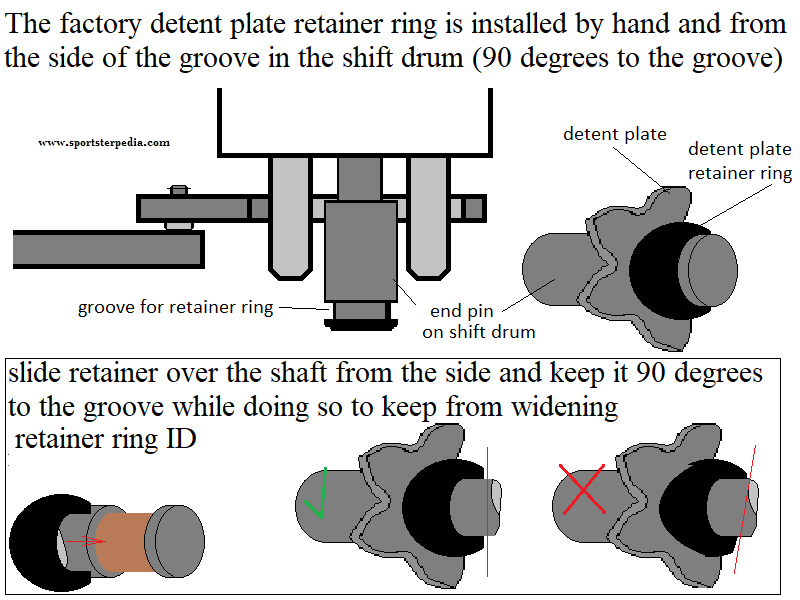 The factory detent plate retainer ring is installed by hand and from the side of the groove in the shift drum (90 degrees to the groove)

www.sportsterpedia.com

detent plate

detent plate retainer ring

groove for retainer ring

end pin on shift drum

slide retainer over the shaft from the side and keep it 90 degrees to the groove while doing so to keep from widening retainer ring ID