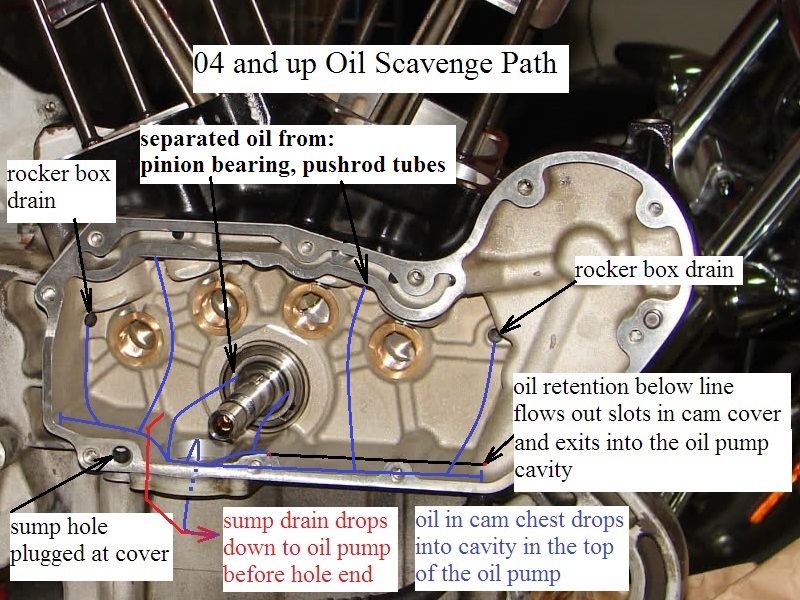 04 and up Oil Scavenge Path

separated oil from:
pinion bearing, pushrod tubes

rocker box drain

rocker box drain

oil retention below line flows out slots in cam cover and exits into the oil pump cavity

sump hole plugged at cover

sump drain drops down to oil pump before hole end

oil in cam chest drops into cavity in the top of the oil pump