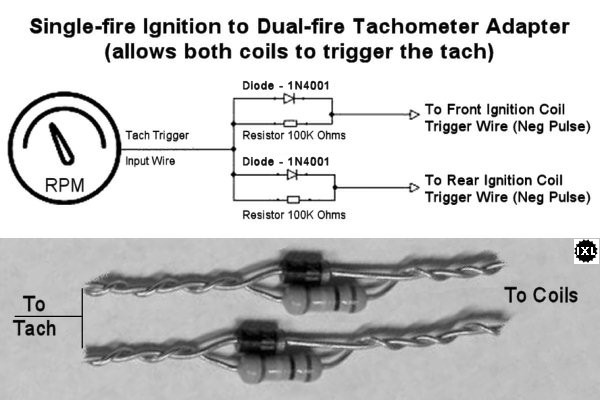 Single-fire Ignition to Dual-fire Tachometer Adapter
(allows both coils to trigger the tach)

RPM

Tach Trigger
Input Wire

Diode - 1N4001
Resistor 100K Ohms

To Front Ignition Coil
Trigger Wire (Neg Pulse)

Diode - 1N4001
Resistor 100K Ohms

To Rear Ignition Coil
Trigger Wire (Neg Pulse)

IXL

To
Tach

To Coils